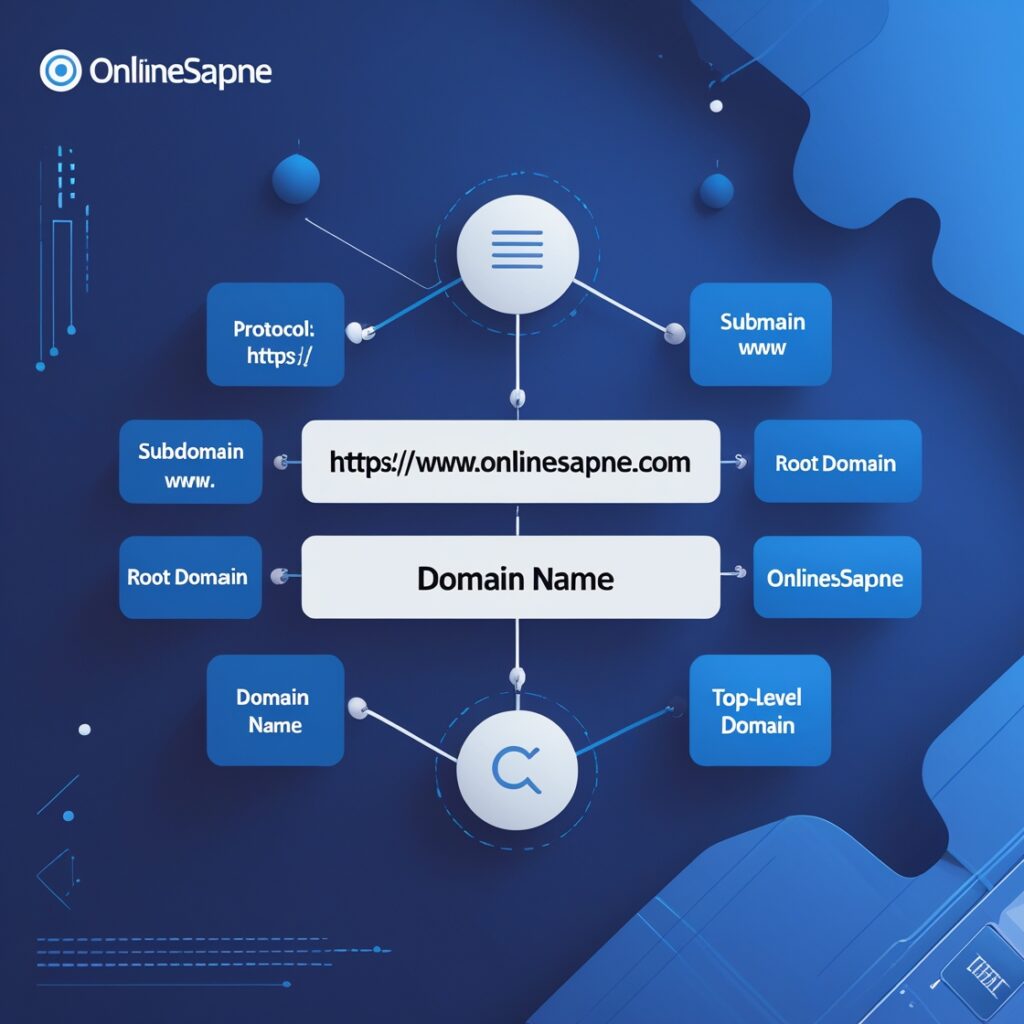 OnlineSapne

Protocol:
https://

Submain
www

Subdomain
www.

https://www.onlinesapne.com

Root Domain

Root Domain

Domain Name

OnlinesSapne

Domain
Name

Top-Level
Domain